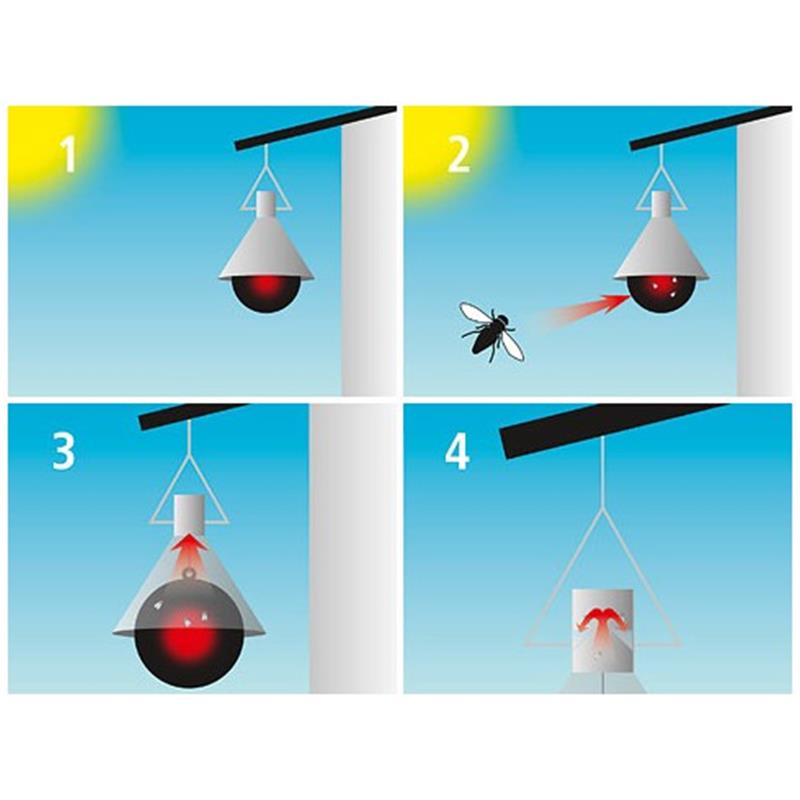 1

2

3

4